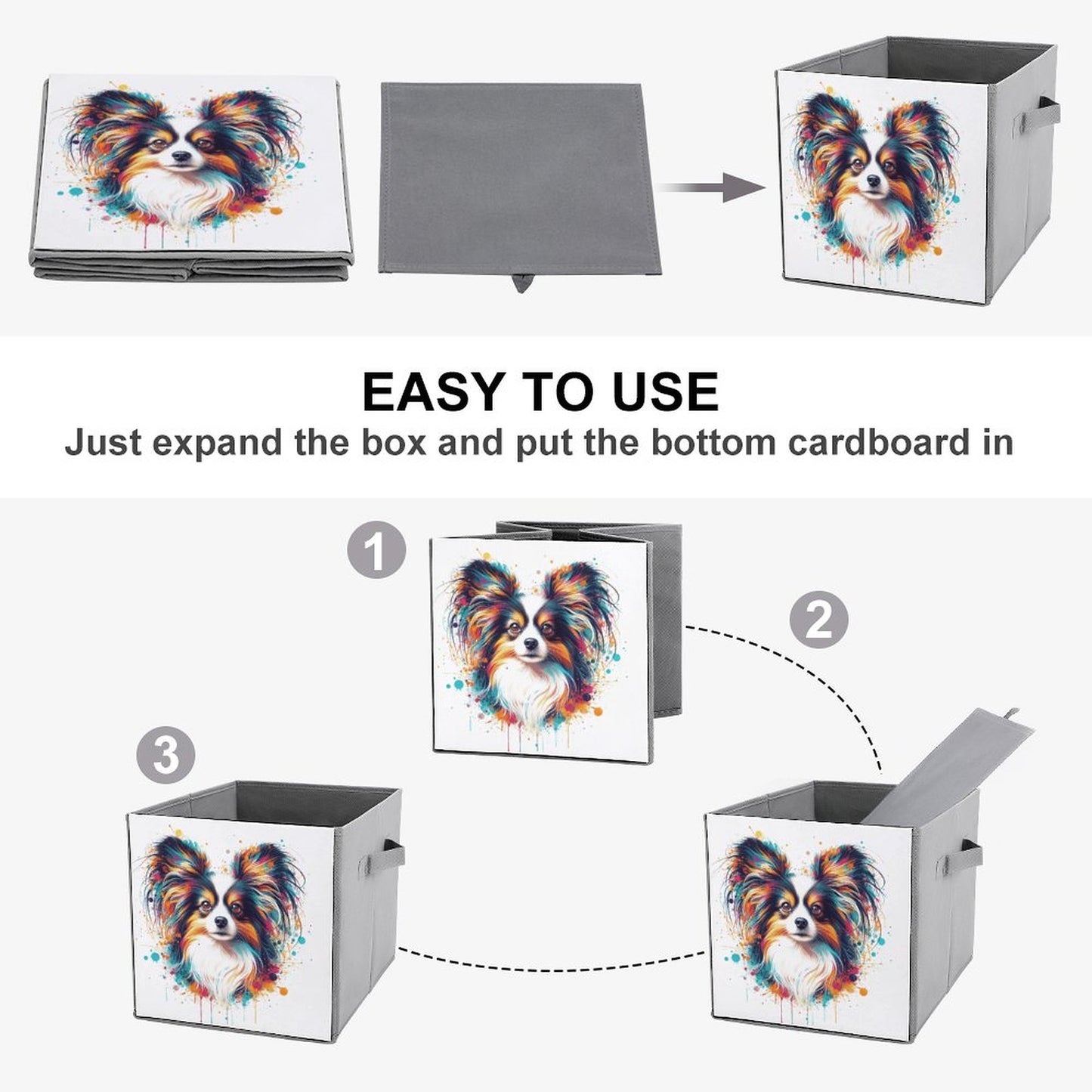 EASY TO USE

Just expand the box and put the bottom cardboard in

1

2

3